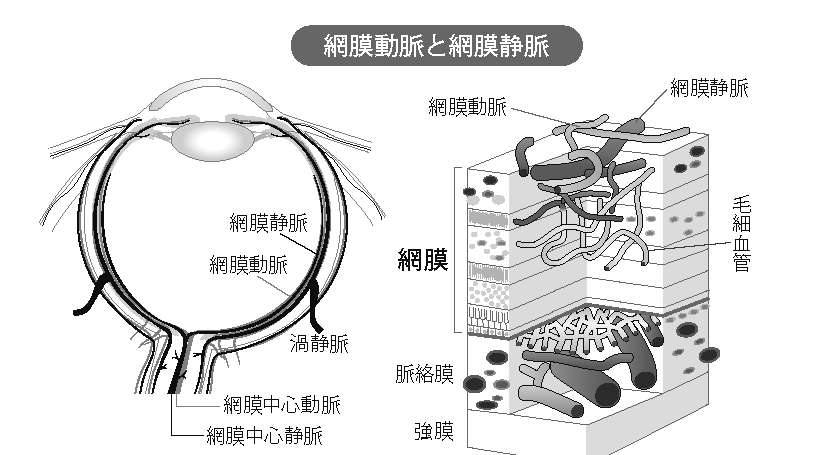 網膜動脈と網膜静脈

網膜静脈
網膜動脈
渦静脈
網膜中心動脈
網膜中心静脈

網膜動脈
網膜静脈
毛細血管
網膜
脈絡膜
強膜